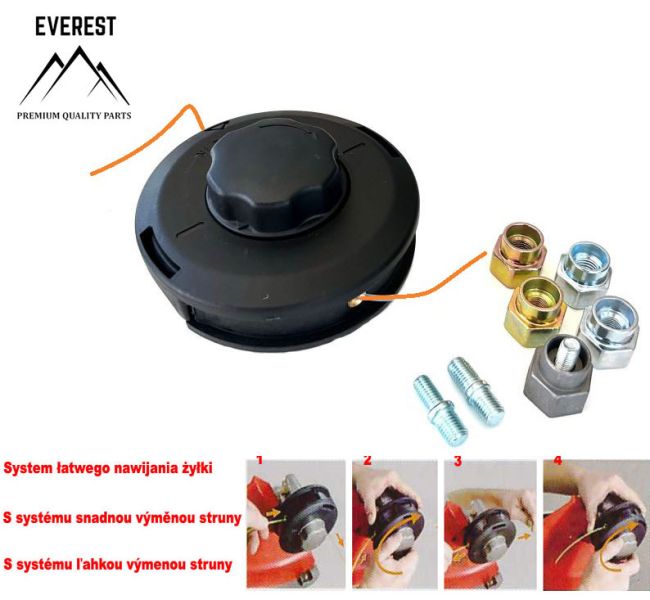 EVEREST
PREMIUM QUALITY PARTS

System łatwego nawijania żyłki

S systému snadnou výměnou struny

S systému ľahkou výmenou struny

1

2

3

4