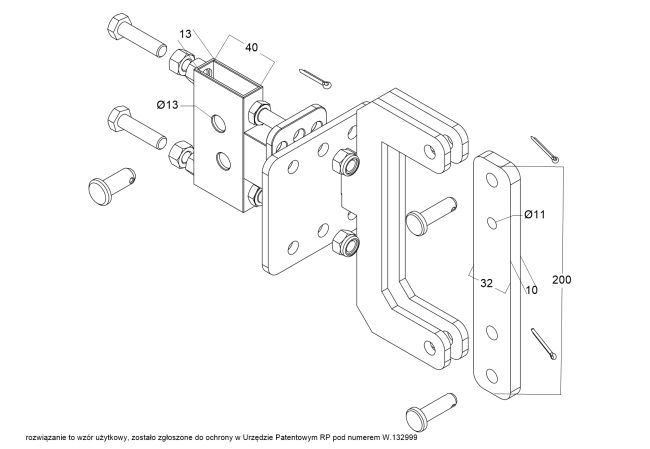 13
40
Ø13
Ø11
32
10
200

rozwiązanie to wzór użytkowy, zostało zgłoszone do ochrony w Urzędzie Patentowym RP pod numerem W.132999